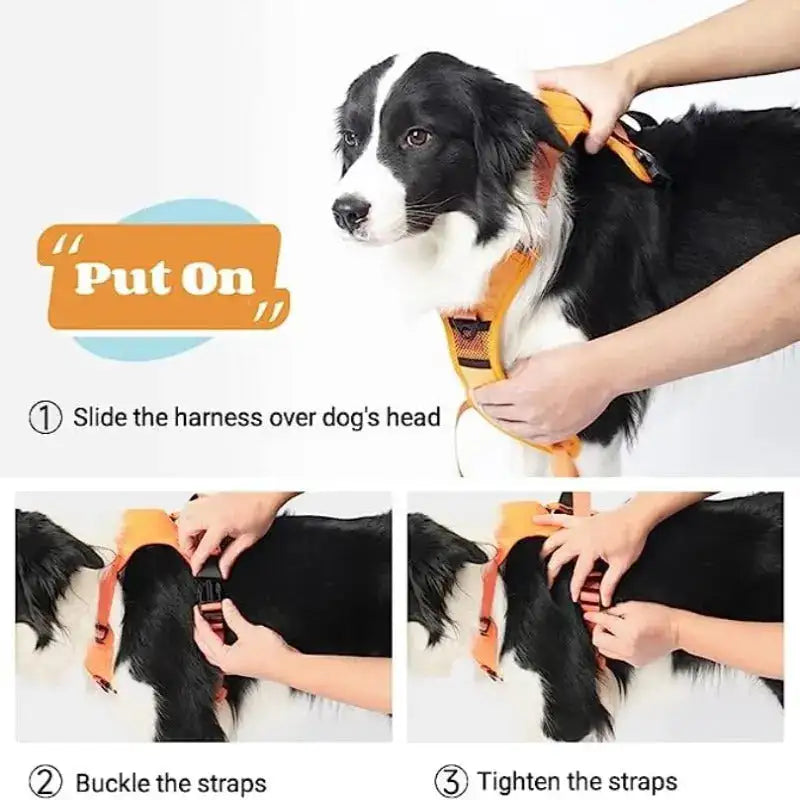 "Put On"

① Slide the harness over dog's head

② Buckle the straps

③ Tighten the straps