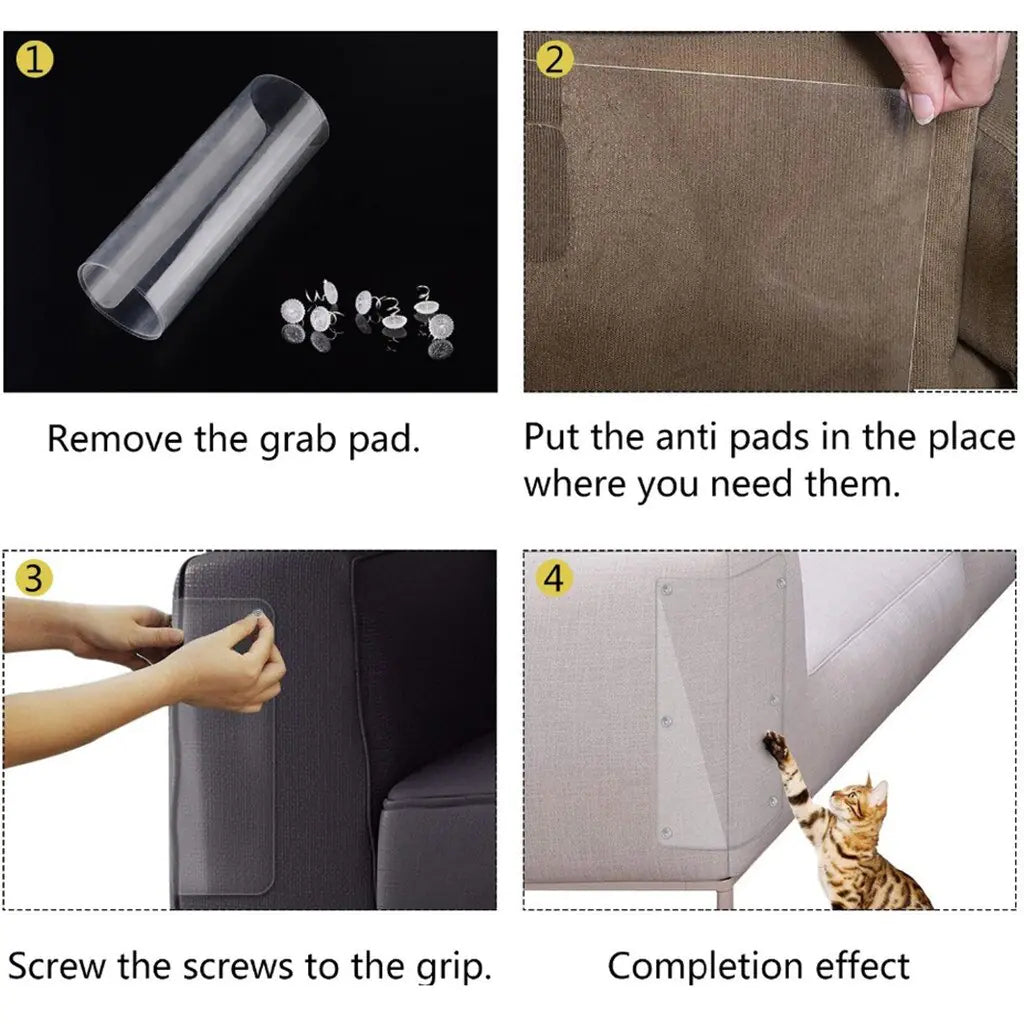 1

Remove the grab pad.

2

Put the anti pads in the place where you need them.

3

Screw the screws to the grip.

4

Completion effect