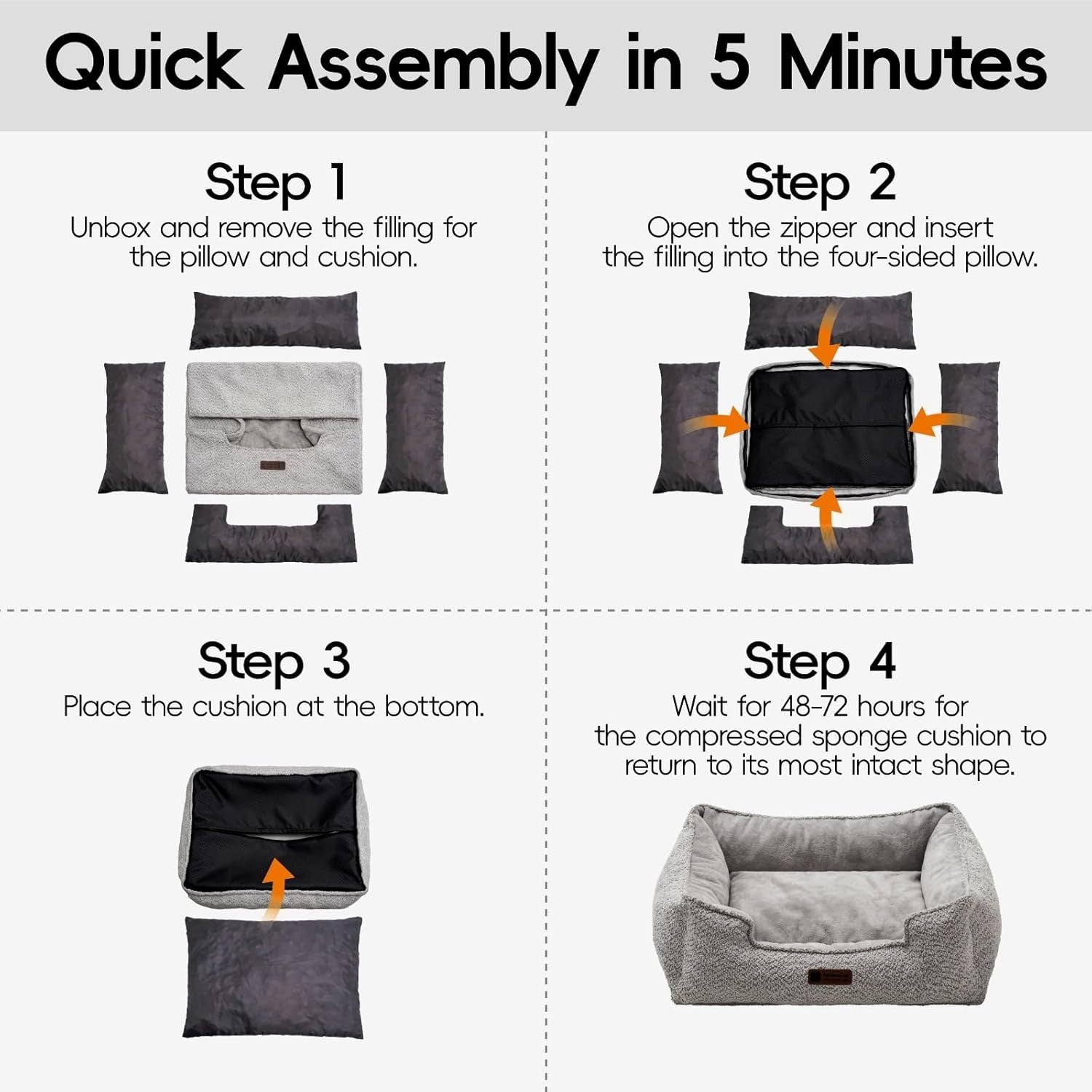 Quick Assembly in 5 Minutes

Step 1
Unbox and remove the filling for the pillow and cushion.

Step 2
Open the zipper and insert the filling into the four-sided pillow.

Step 3
Place the cushion at the bottom.

Step 4
Wait for 48-72 hours for the compressed sponge cushion to return to its most intact shape.