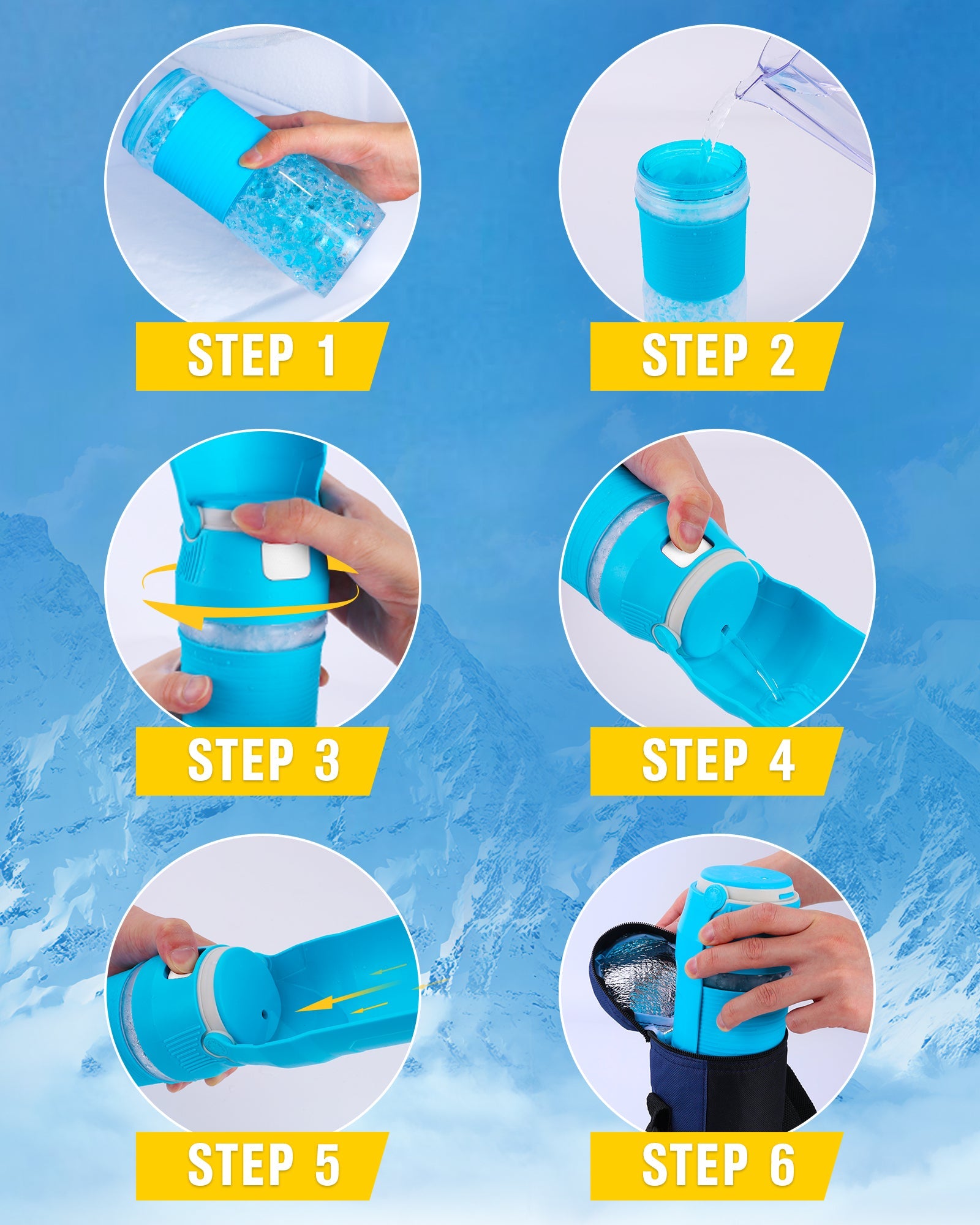 STEP 1

STEP 2

STEP 3

STEP 4

STEP 5

STEP 6